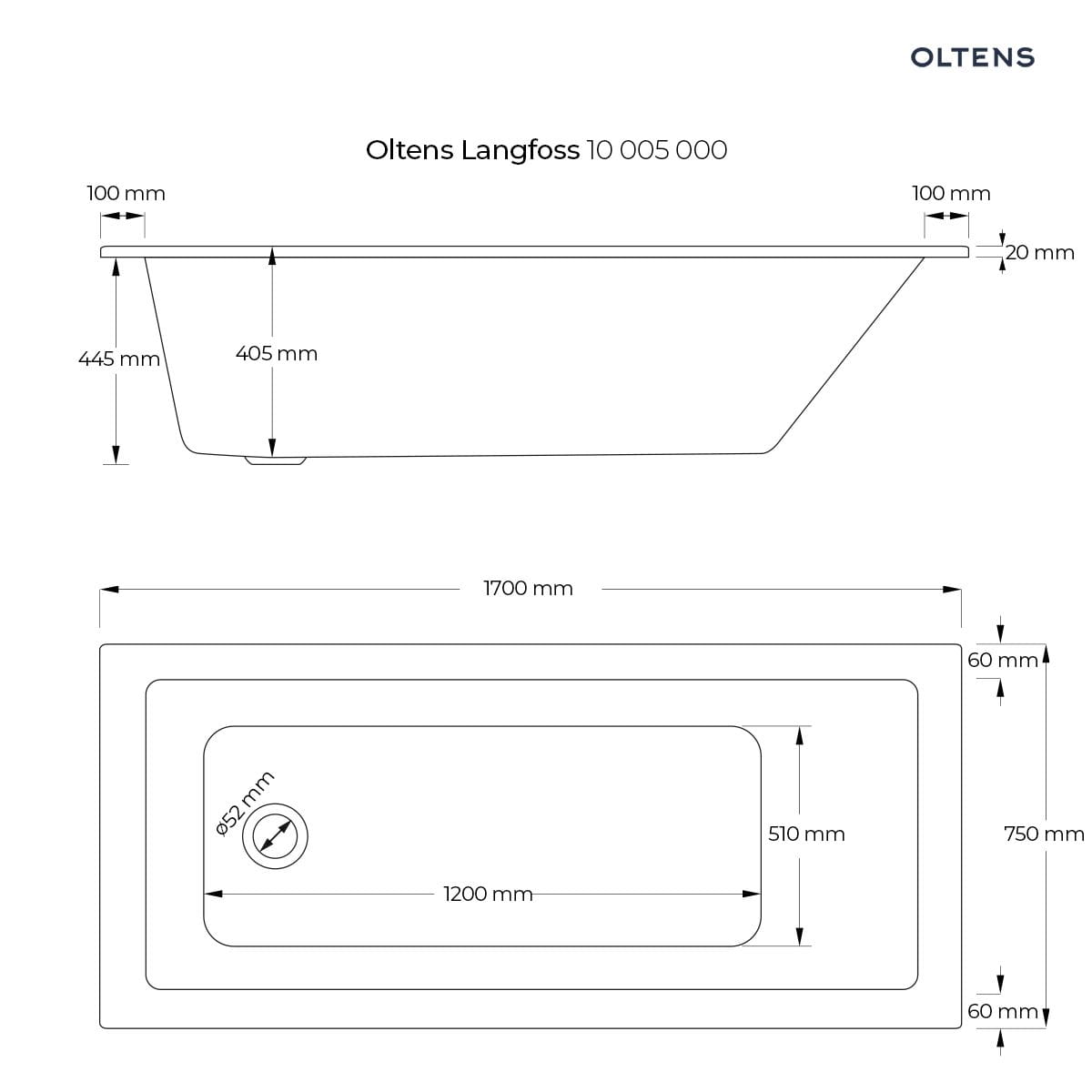 OLTENS

Oltens Langfoss 10 005 000

100 mm

100 mm

20 mm

445 mm

405 mm

1700 mm

60 mm

ø52 mm

510 mm

750 mm

1200 mm

60 mm